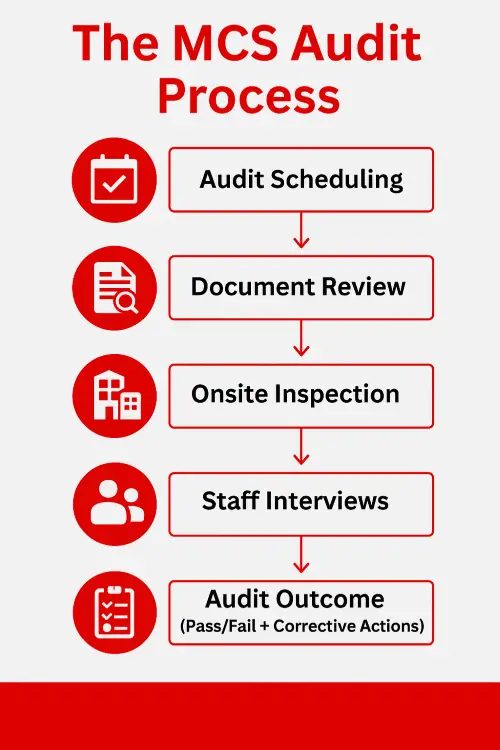 The MCS Audit Process

Audit Scheduling

Document Review

Onsite Inspection

Staff Interviews

Audit Outcome
(Pass/Fail + Corrective Actions)